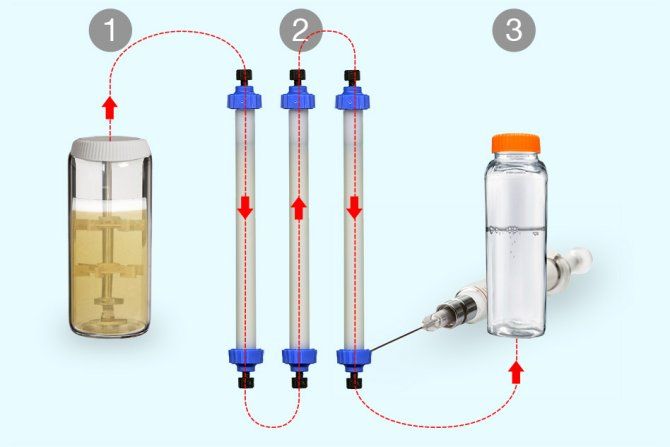 1

2

3